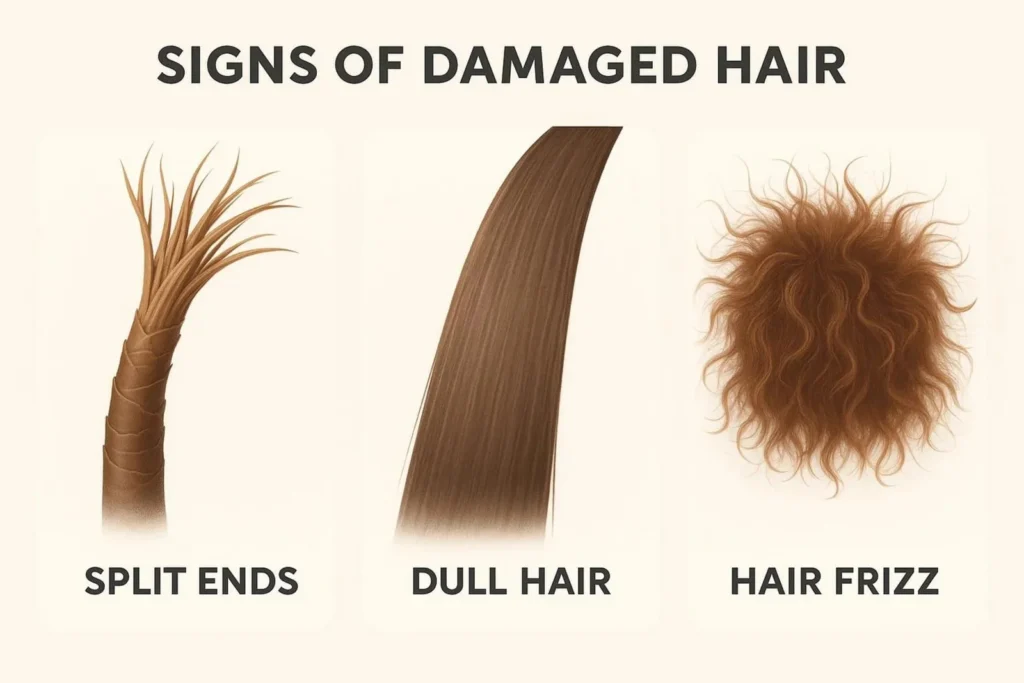 SIGNS OF DAMAGED HAIR

SPLIT ENDS

DULL HAIR

HAIR FRIZZ