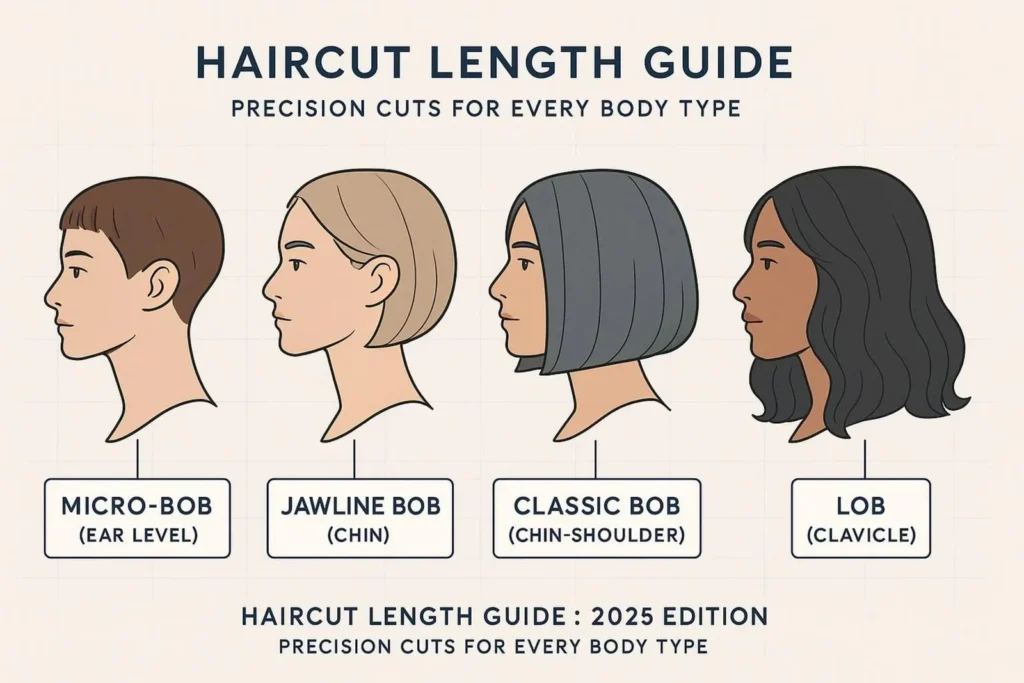 HAIRCUT LENGTH GUIDE
PRECISION CUTS FOR EVERY BODY TYPE

MICRO-BOB
(EAR LEVEL)

JAWLINE BOB
(CHIN)

CLASSIC BOB
(CHIN-SHOULDER)

LOB
(CLAVICLE)

HAIRCUT LENGTH GUIDE : 2025 EDITION
PRECISION CUTS FOR EVERY BODY TYPE