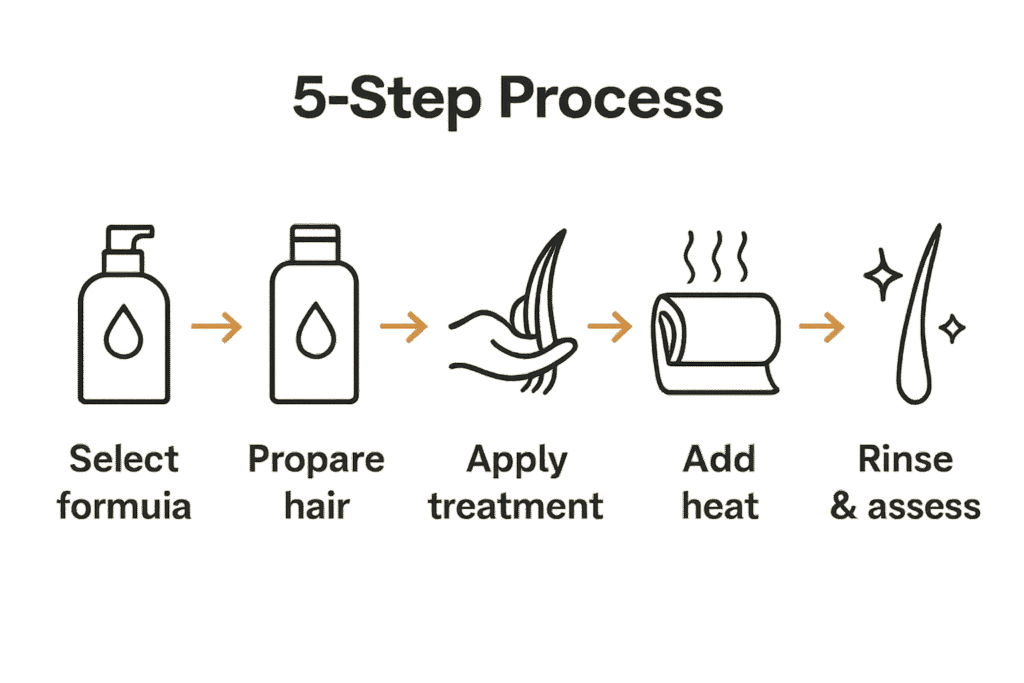 5-Step Process

Select formuia

Propare hair

Apply treatment

Add heat

Rinse & assess